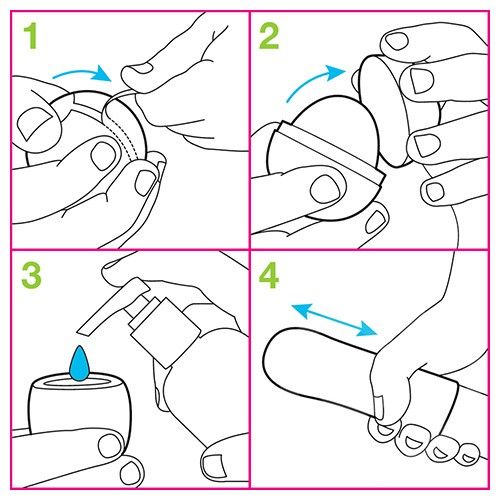 1

2

3

4